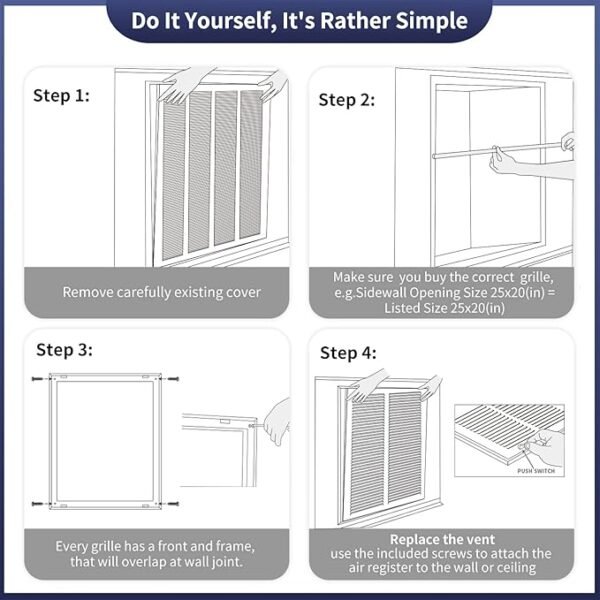 Do It Yourself, It's Rather Simple

Step 1:

Remove carefully existing cover

Step 2:

Make sure you buy the correct grille, e.g.Sidewall Opening Size 25x20(in) = Listed Size 25x20(in)

Step 3:

Every grille has a front and frame, that will overlap at wall joint.

Step 4:

PUSH SWITCH

Replace the vent
use the included screws to attach the air register to the wall or ceiling